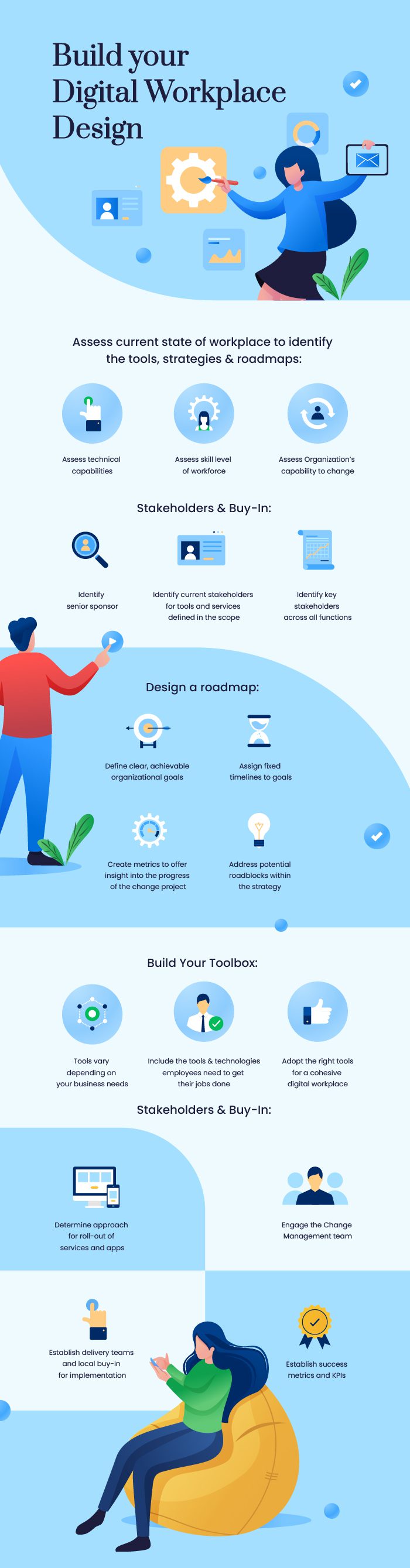 Build your Digital Workplace Design

Assess current state of workplace to identify the tools, strategies & roadmaps:

Assess technical capabilities

Assess skill level of workforce

Assess Organization's capability to change

Stakeholders & Buy-In:

Identify senior sponsor

Identify current stakeholders for tools and services defined in the scope

Identify key stakeholders across all functions

Design a roadmap:

Define clear, achievable organizational goals

Assign fixed timelines to goals

Create metrics to offer insight into the progress of the change project

Address potential roadblocks within the strategy

Build Your Toolbox:

Tools vary depending on your business needs

Include the tools & technologies employees need to get their jobs done

Adopt the right tools for a cohesive digital workplace

Stakeholders & Buy-In:

Determine approach for roll-out of services and apps

Engage the Change Management team

Establish delivery teams and local buy-in for implementation

Establish success metrics and KPIs