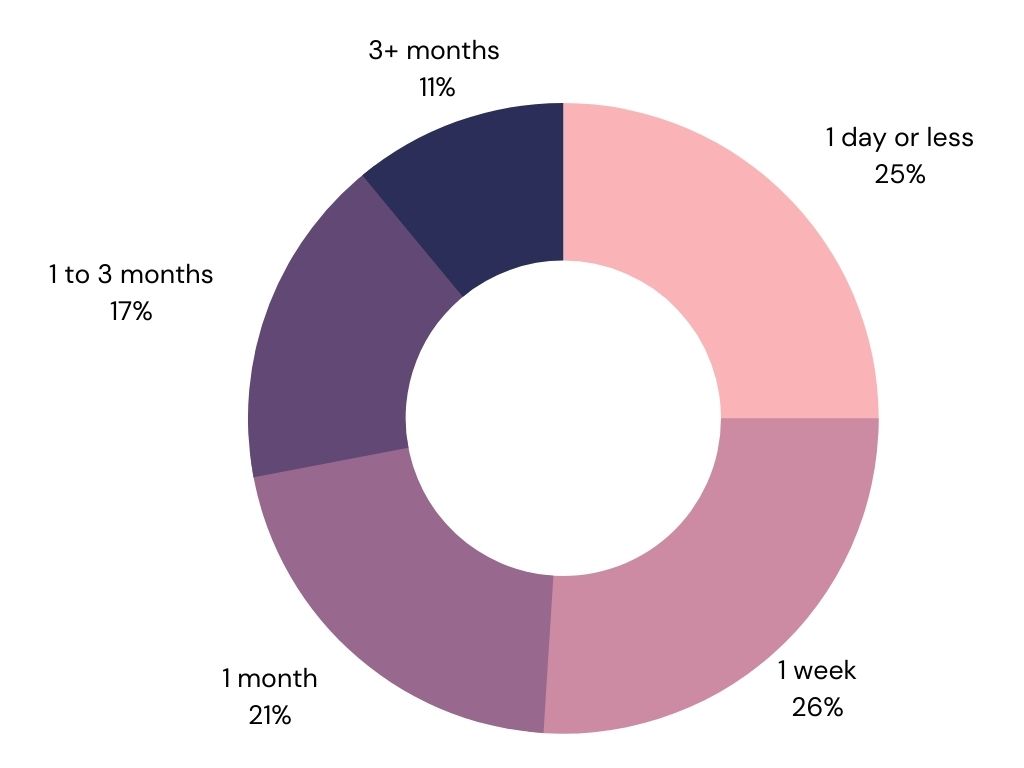 3+ months
11%

1 day or less
25%

1 to 3 months
17%

1 month
21%

1 week
26%