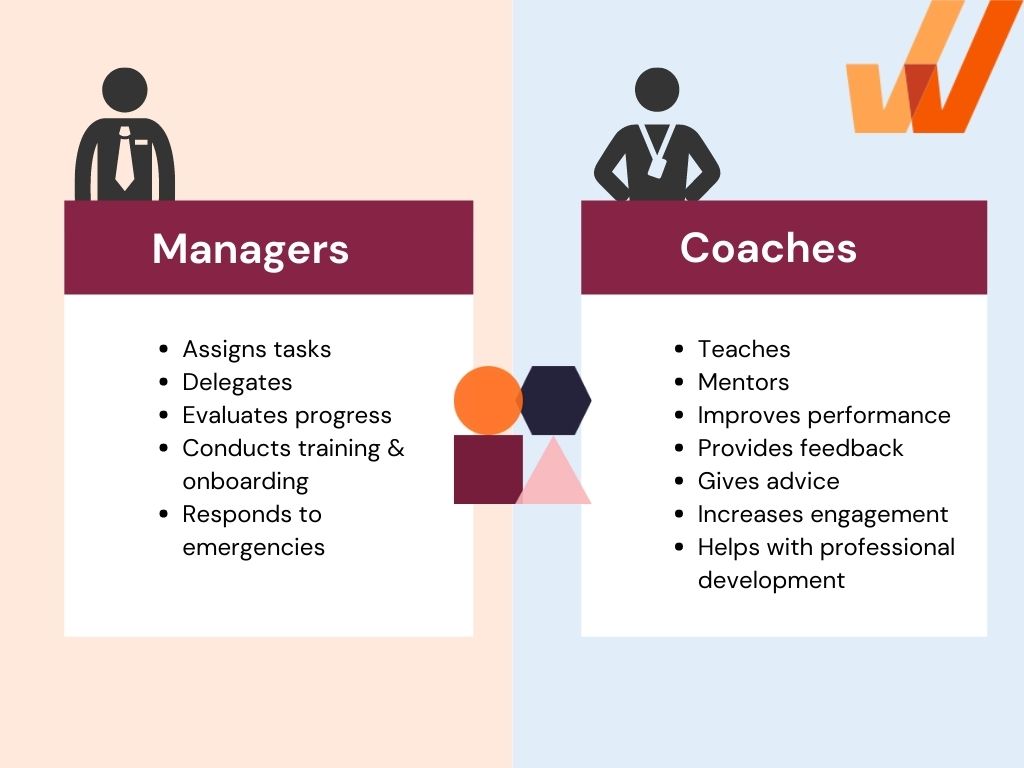 Managers

- Assigns tasks
- Delegates
- Evaluates progress
- Conducts training & onboarding
- Responds to emergencies

Coaches

- Teaches
- Mentors
- Improves performance
- Provides feedback
- Gives advice
- Increases engagement
- Helps with professional development