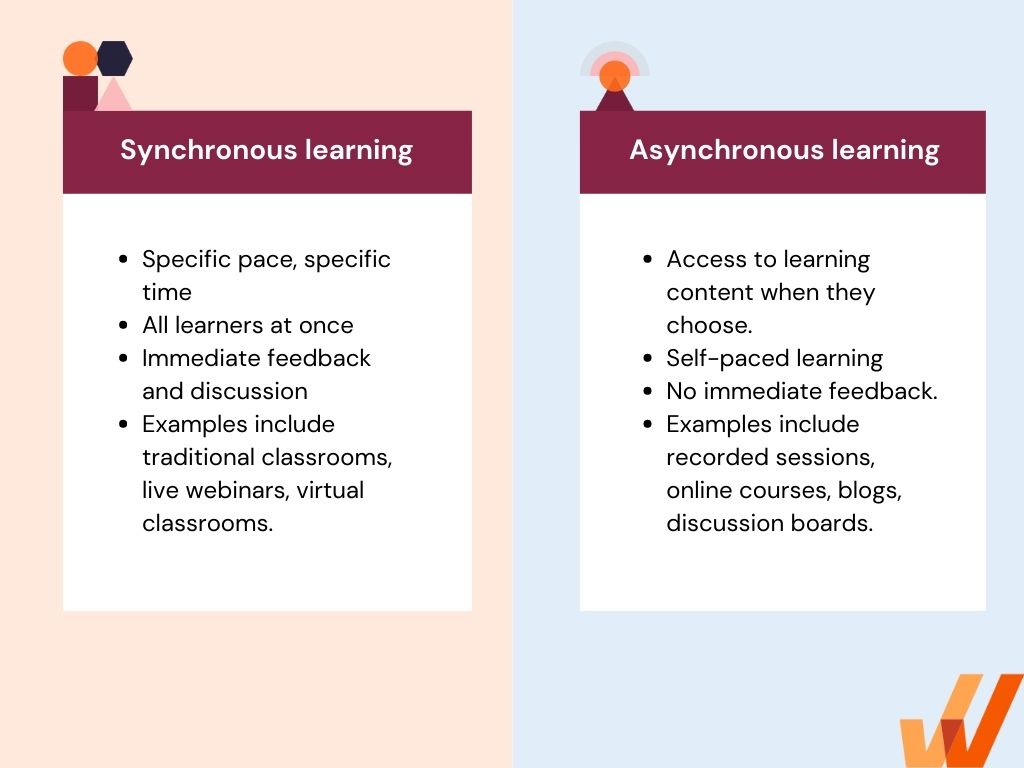 Synchronous learning

- Specific pace, specific time
- All learners at once
- Immediate feedback and discussion
- Examples include traditional classrooms, live webinars, virtual classrooms.

Asynchronous learning

- Access to learning content when they choose.
- Self-paced learning
- No immediate feedback.
- Examples include recorded sessions, online courses, blogs, discussion boards.